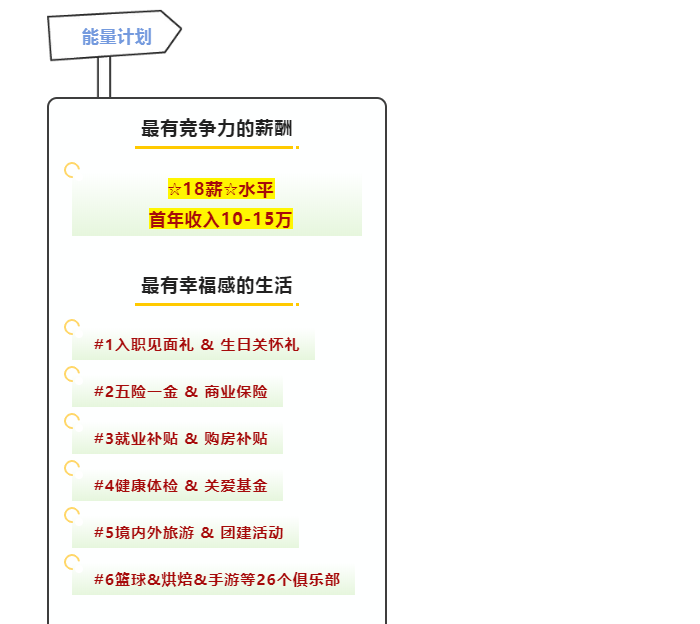 能量计划

最有竞争力的薪酬

☆18薪☆水平
首年收入10-15万

最有幸福感的生活

#1入职见面礼 & 生日关怀礼

#2五险一金 & 商业保险

#3就业补贴 & 购房补贴

#4健康体检 & 关爱基金

#5境内外旅游 & 团建活动

#6篮球&烘焙&手游等26个俱乐部